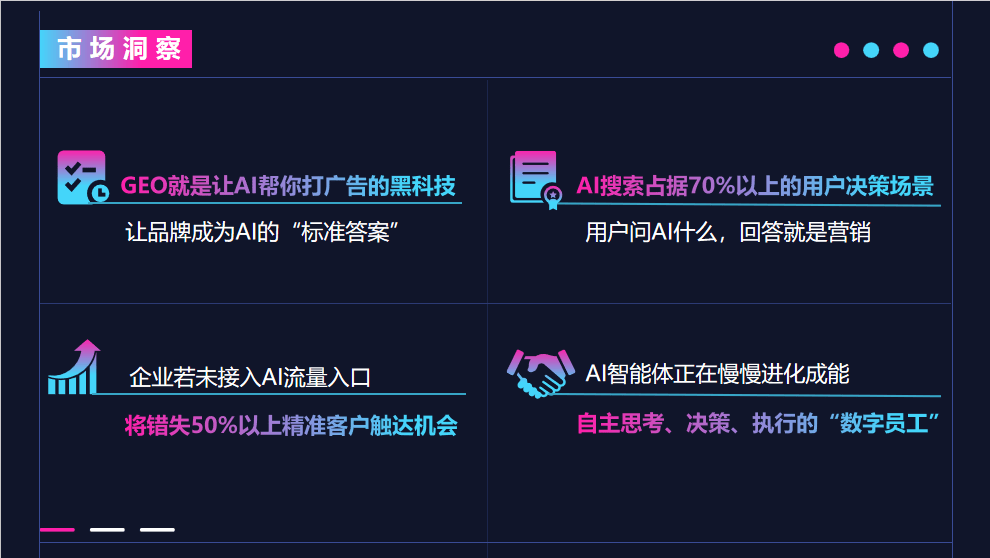 市场洞察

GEO就是让AI帮你打广告的黑科技

让品牌成为AI的“标准答案”

AI搜索占据70%以上的用户决策场景

用户问AI什么，回答就是营销

企业若未接入AI流量入口

将错失50%以上精准客户触达机会

AI智能体正在慢慢进化成能

自主思考、决策、执行的“数字员工”